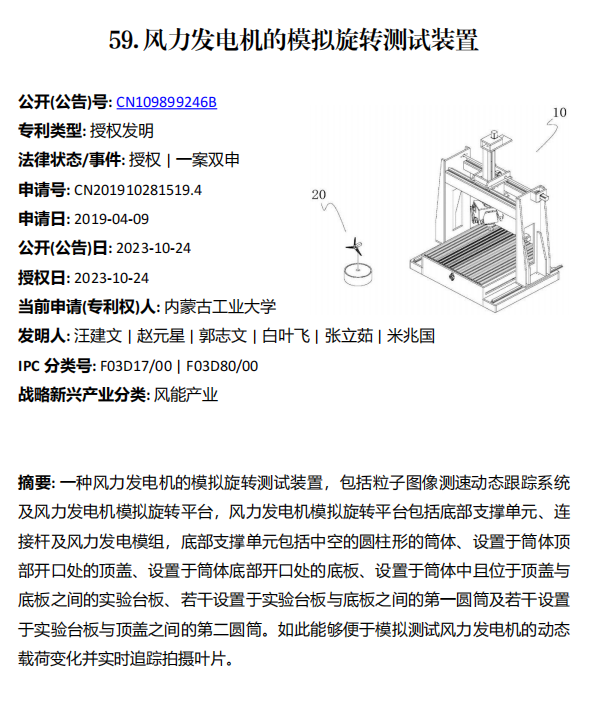 59. 风力发电机的模拟旋转测试装置

公开(公告)号: CN109899246B
专利类型: 授权发明
法律状态/事件: 授权 | 一案双申
申请号: CN201910281519.4
申请日: 2019-04-09
公开(公告)日: 2023-10-24
授权日: 2023-10-24
当前申请(专利权)人: 内蒙古工业大学
发明人: 汪建文 | 赵元星 | 郭志文 | 白叶飞 | 张立茹 | 米兆国
IPC 分类号: F03D17/00 | F03D80/00
战略新兴产业分类: 风能产业

10

20

摘要: 一种风力发电机的模拟旋转测试装置，包括粒子图像测速动态跟踪系统及风力发电机模拟旋转平台，风力发电机模拟旋转平台包括底部支撑单元、连接杆及风力发电模组，底部支撑单元包括中空的圆柱形的筒体、设置于筒体顶部开口处的顶盖、设置于筒体底部开口处的底板、设置于筒体中且位于顶盖与底板之间的实验台板、若干设置于实验台板与底板之间的第一圆筒及若干设置于实验台板与顶盖之间的第二圆筒。如此能够便于模拟测试风力发电机的动态载荷变化并实时追踪拍摄叶片。